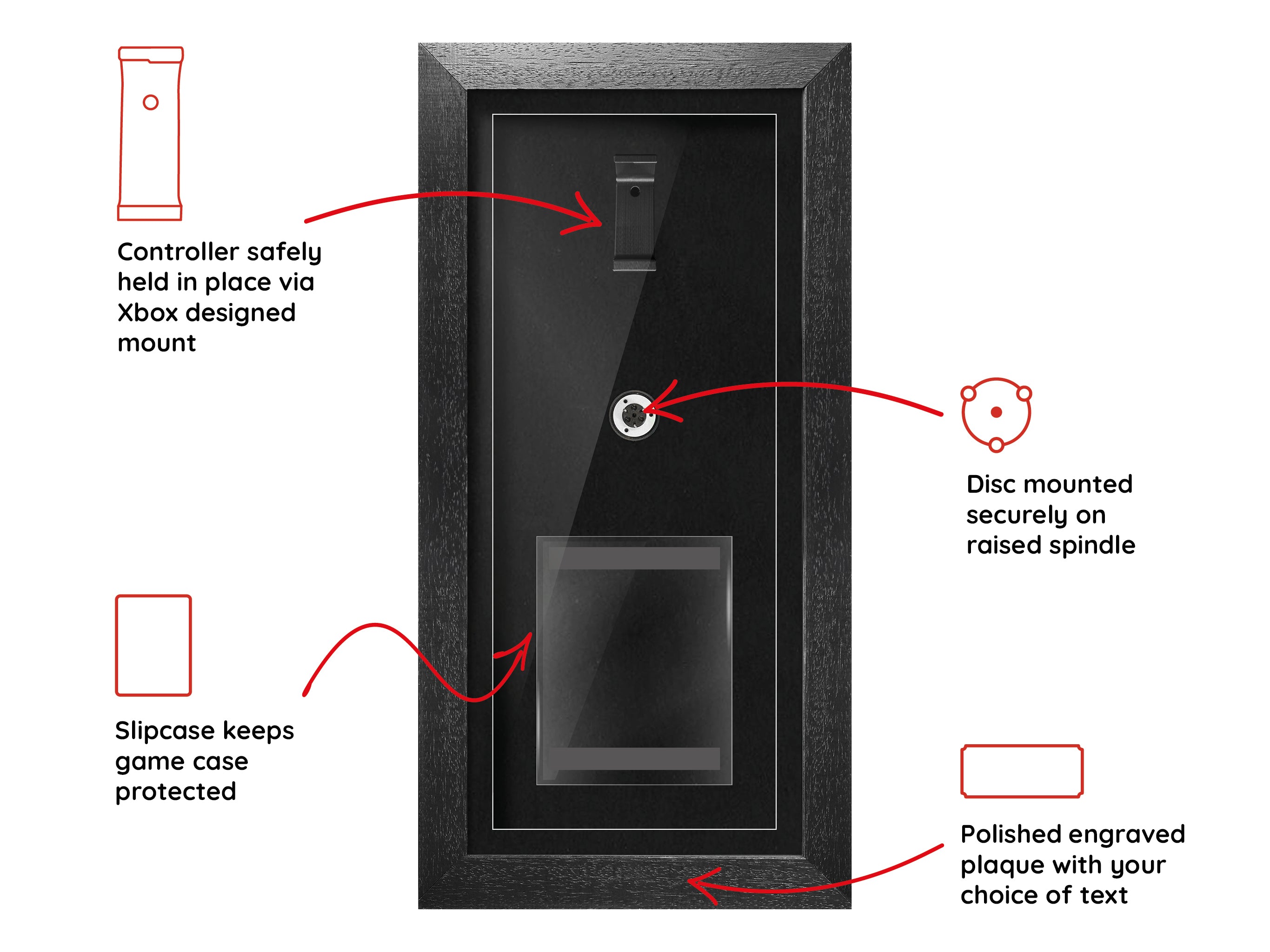 Controller safely held in place via Xbox designed mount

Disc mounted securely on raised spindle

Slipcase keeps game case protected

Polished engraved plaque with your choice of text