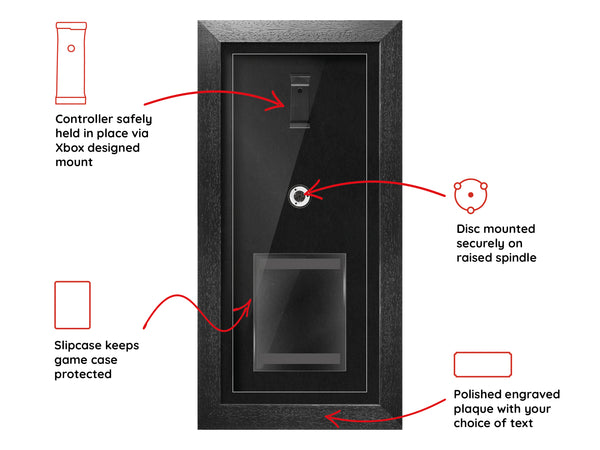 Controller safely held in place via Xbox designed mount

Disc mounted securely on raised spindle

Slipcase keeps game case protected

Polished engraved plaque with your choice of text