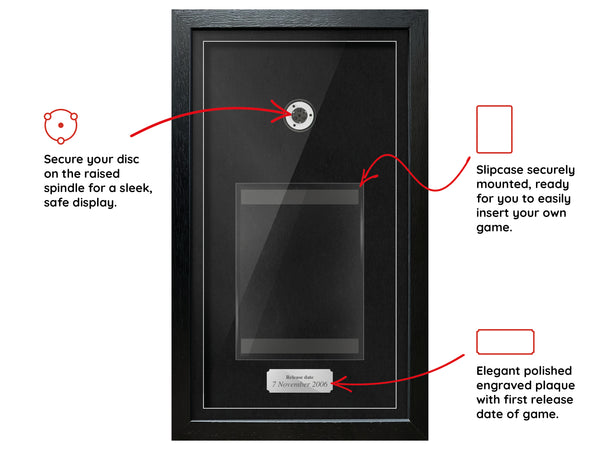 Secure your disc on the raised spindle for a sleek, safe display.

Slipcase securely mounted, ready for you to easily insert your own game.

Release date
7 November 2006

Elegant polished engraved plaque with first release date of game.