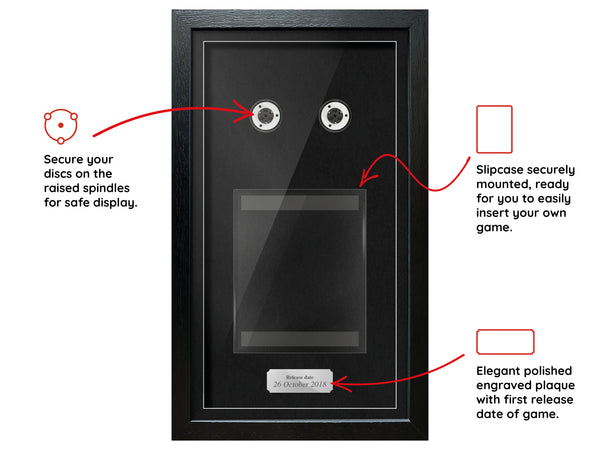 Secure your discs on the raised spindles for safe display.

Slipcase securely mounted, ready for you to easily insert your own game.

Release date
26 October 2018

Elegant polished engraved plaque with first release date of game.